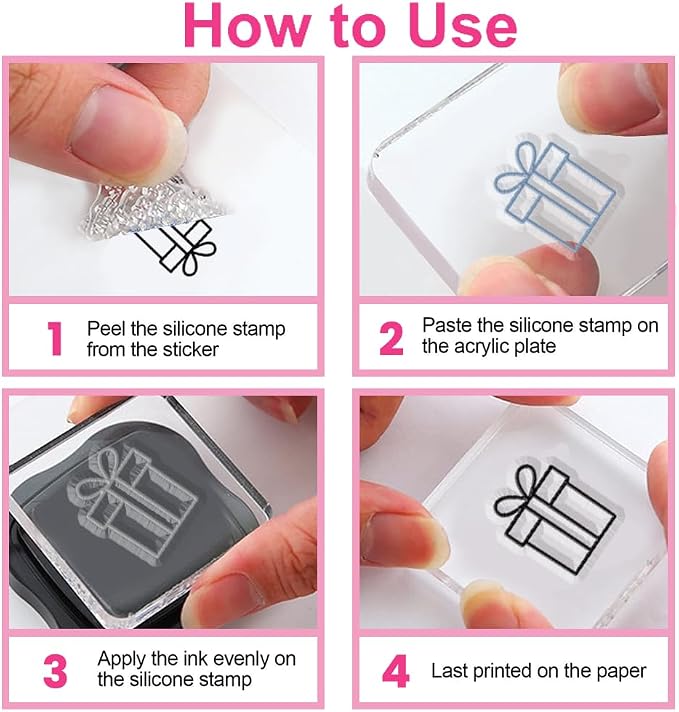 How to Use

1 Peel the silicone stamp from the sticker

2 Paste the silicone stamp on the acrylic plate

3 Apply the ink evenly on the silicone stamp

4 Last printed on the paper